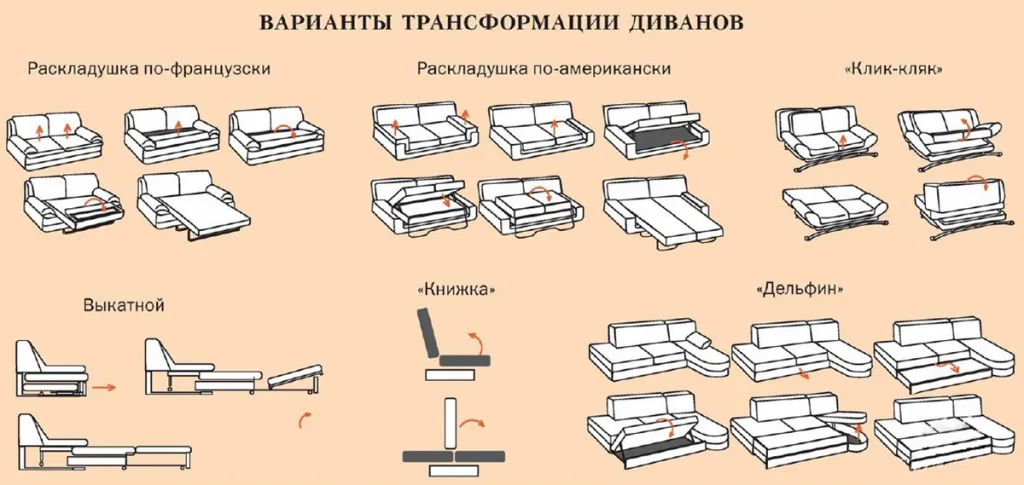 ВАРИАНТЫ ТРАНСФОРМАЦИИ ДИВАНОВ

Раскладушка по-французски

Раскладушка по-американски

«Клик-кляк»

Выкатной

«Книжка»

«Дельфин»