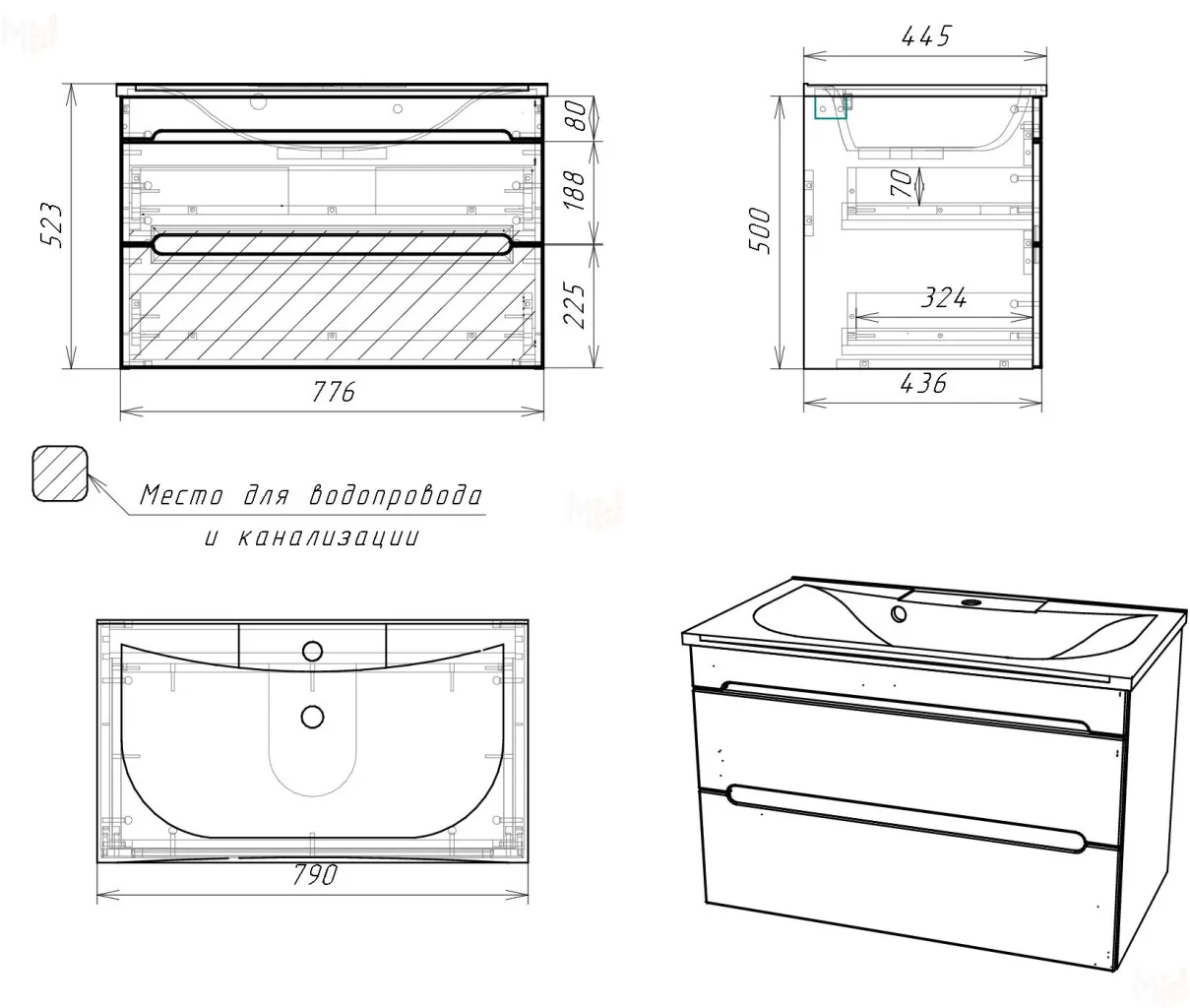 523

80

188

225

776

445

500

70

324

436

Место для водопровода и канализации

790