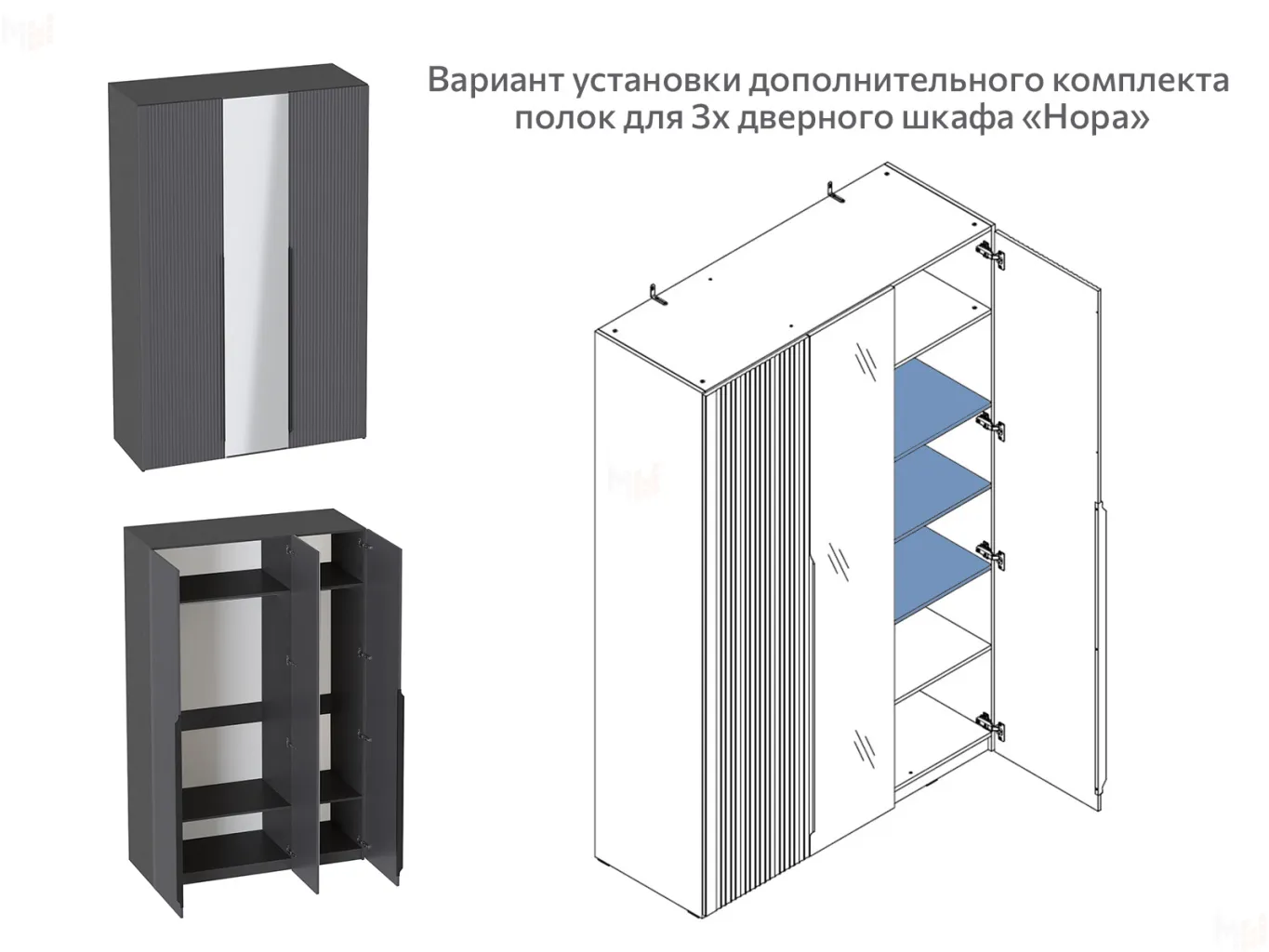 Вариант установки дополнительного комплекта полок для 3х дверного шкафа «Нора»