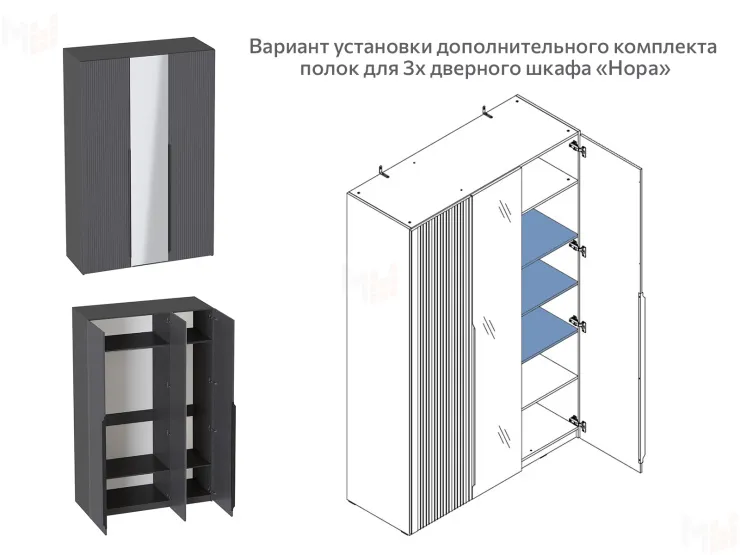 Вариант установки дополнительного комплекта полок для 3х дверного шкафа «Нора»