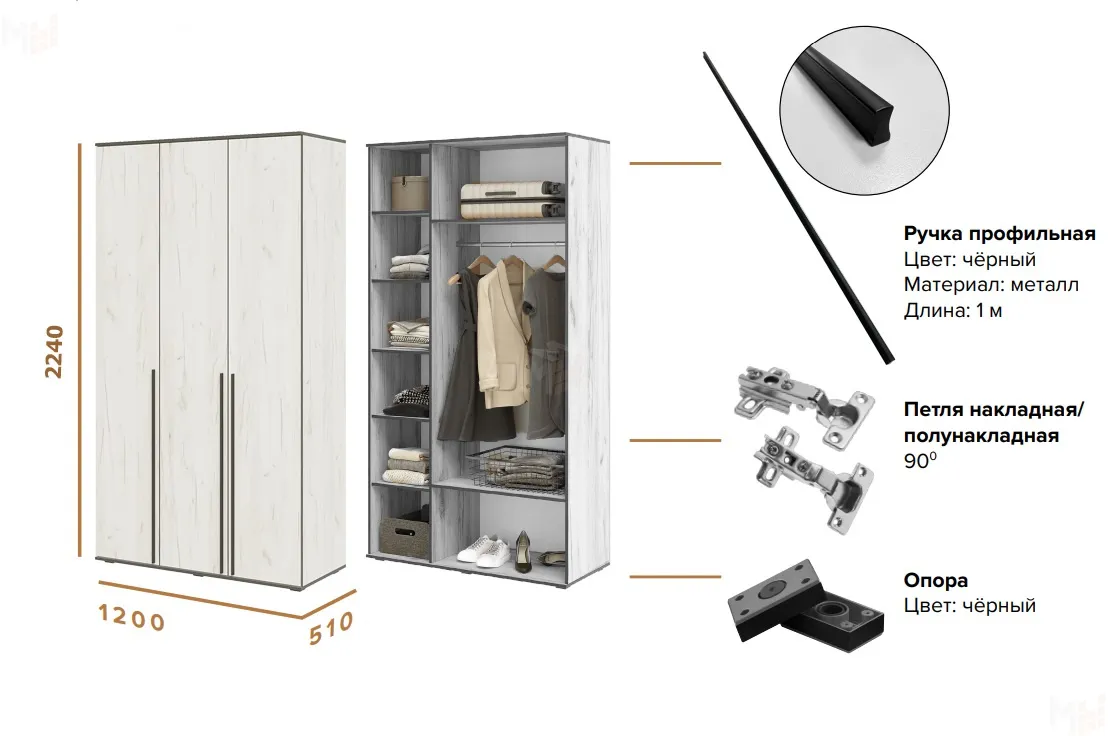 2240

1200

510

Ручка профильная
Цвет: чёрный
Материал: металл
Длина: 1 м

Петля накладная/ полунакладная
$90^0$

Опора
Цвет: чёрный