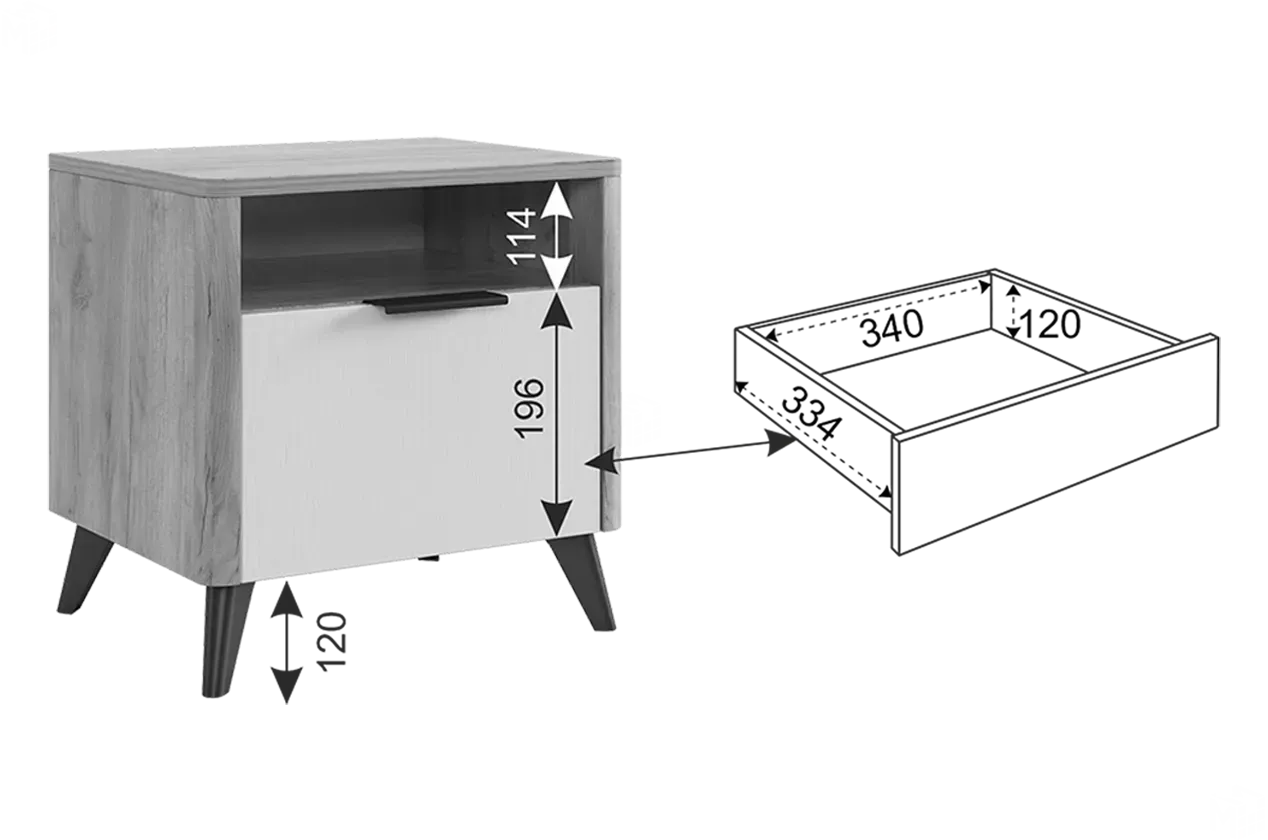 114
196
120
340
120
334