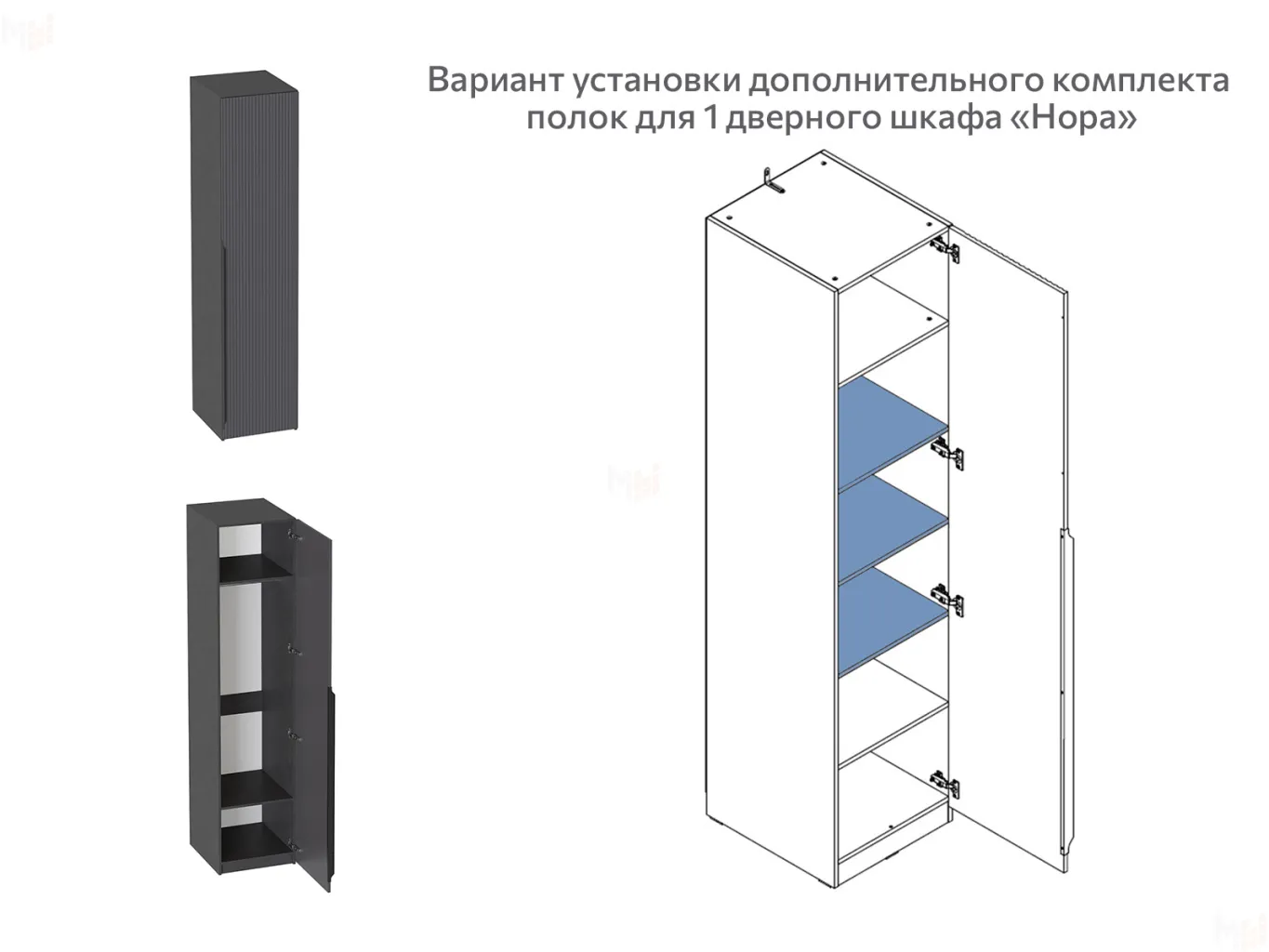 Вариант установки дополнительного комплекта полок для 1 дверного шкафа «Нора»